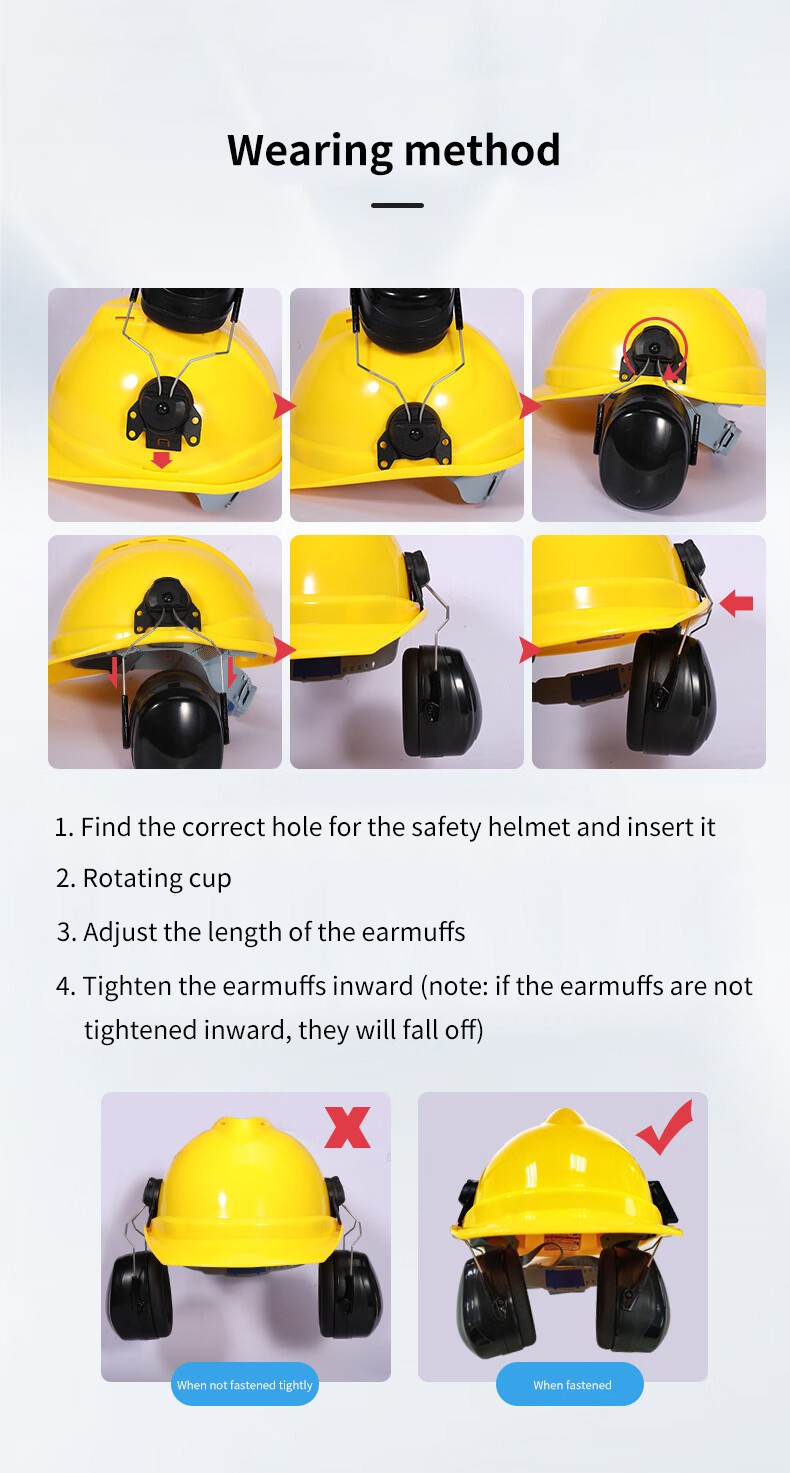 Wearing method

1. Find the correct hole for the safety helmet and insert it

2. Rotating cup

3. Adjust the length of the earmuffs

4. Tighten the earmuffs inward (note: if the earmuffs are not tightened inward, they will fall off)

When not fastened tightly

When fastened