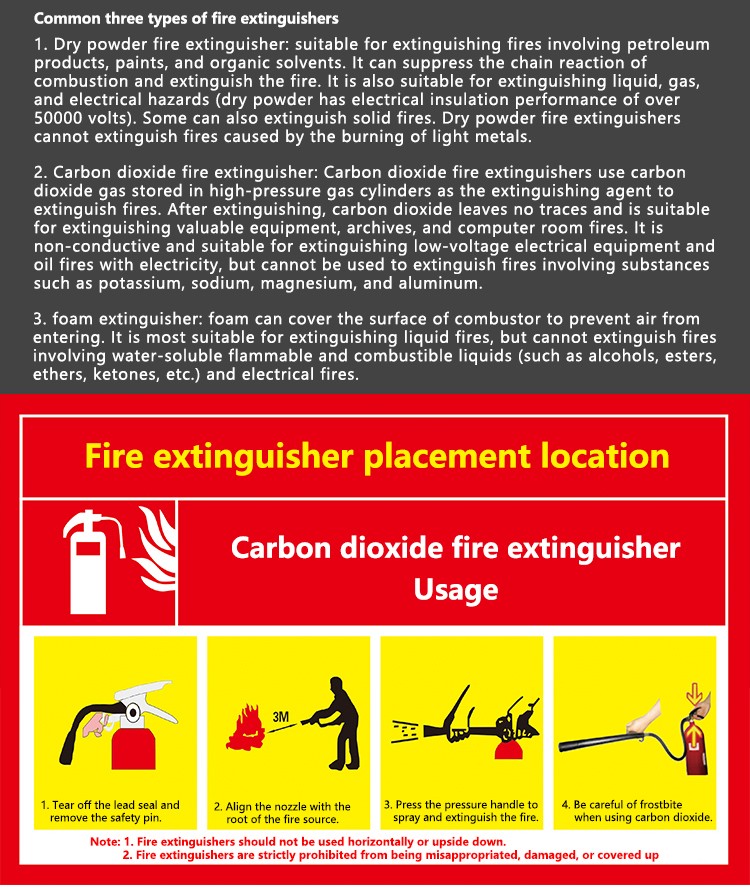 Common three types of fire extinguishers

1. Dry powder fire extinguisher: suitable for extinguishing fires involving petroleum products, paints, and organic solvents. It can suppress the chain reaction of combustion and extinguish the fire. It is also suitable for extinguishing liquid, gas, and electrical hazards (dry powder has electrical insulation performance of over 50000 volts). Some can also extinguish solid fires. Dry powder fire extinguishers cannot extinguish fires caused by the burning of light metals.

2. Carbon dioxide fire extinguisher: Carbon dioxide fire extinguishers use carbon dioxide gas stored in high-pressure gas cylinders as the extinguishing agent to extinguish fires. After extinguishing, carbon dioxide leaves no traces and is suitable for extinguishing valuable equipment, archives, and computer room fires. It is non-conductive and suitable for extinguishing low-voltage electrical equipment and oil fires with electricity, but cannot be used to extinguish fires involving substances such as potassium, sodium, magnesium, and aluminum.

3. foam extinguisher: foam can cover the surface of combustor to prevent air from entering. It is most suitable for extinguishing liquid fires, but cannot extinguish fires involving water-soluble flammable and combustible liquids (such as alcohols, esters, ethers, ketones, etc.) and electrical fires.

Fire extinguisher placement location

Carbon dioxide fire extinguisher Usage

3M

1. Tear off the lead seal and remove the safety pin.

2. Align the nozzle with the root of the fire source.

3. Press the pressure handle to spray and extinguish the fire.

4. Be careful of frostbite when using carbon dioxide.

Note: 1. Fire extinguishers should not be used horizontally or upside down.
2. Fire extinguishers are strictly prohibited from being misappropriated, damaged, or covered up