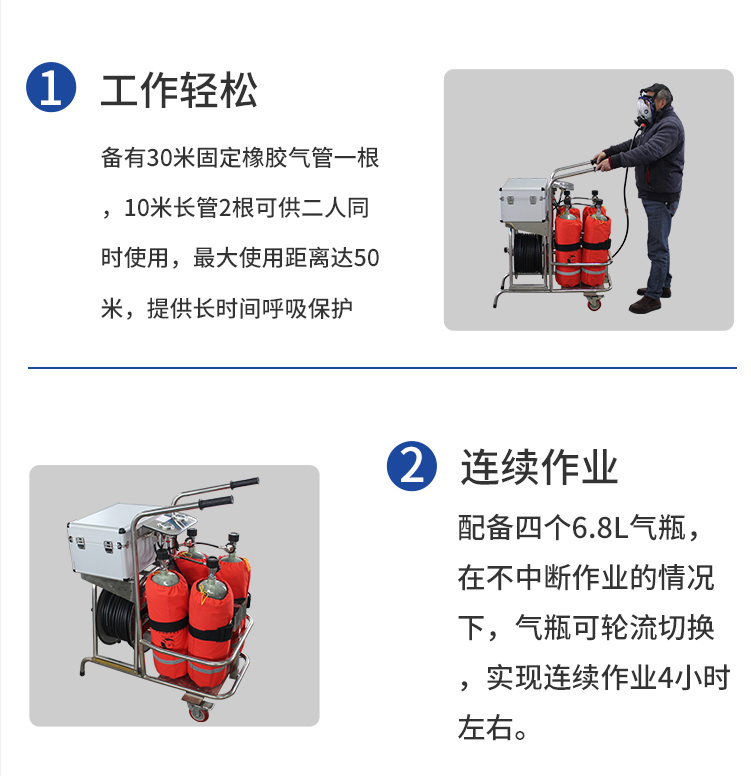 1 工作轻松

备有30米固定橡胶气管一根，10米长管2根可供二人同时使用，最大使用距离达50米，提供长时间呼吸保护

2 连续作业

配备四个6.8L气瓶，在不中断作业的情况下，气瓶可轮流切换，实现连续作业4小时左右。