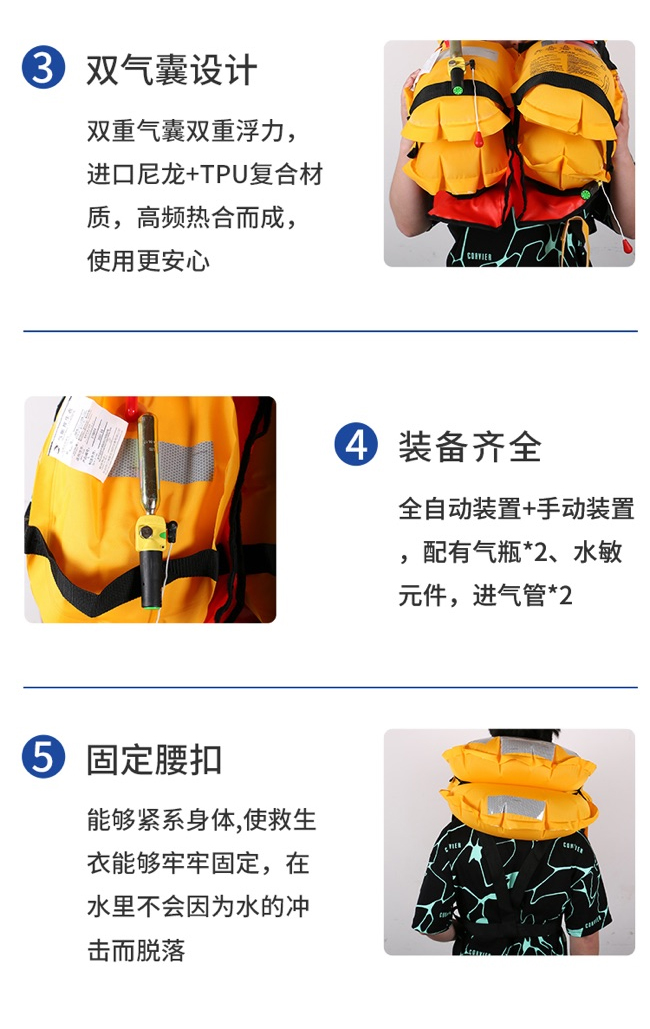 3 双气囊设计

双重气囊双重浮力，进口尼龙+TPU复合材质，高频热合而成，使用更安心

4 装备齐全

全自动装置+手动装置，配有气瓶*2、水敏元件，进气管*2

5 固定腰扣

能够紧系身体,使救生衣能够牢牢固定，在水里不会因为水的冲击而脱落